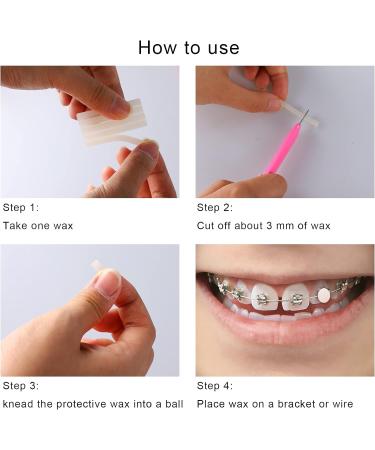 How to use

Step 1:
Take one wax

Step 2:
Cut off about 3 mm of wax

Step 3:
knead the protective wax into a ball

Step 4:
Place wax on a bracket or wire