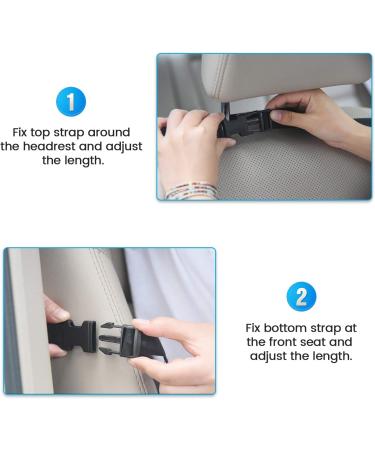 1

Fix top strap around the headrest and adjust the length.

2

Fix bottom strap at the front seat and adjust the length.