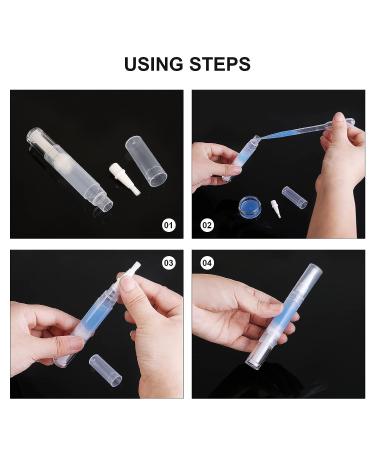 USING STEPS

01

02

03

04