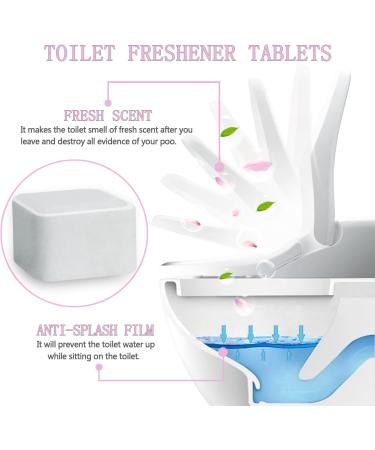 TOILET FRESHENER TABLETS

FRESH SCENT
It makes the toilet smell of fresh scent after you leave and destroy all evidence of your poo.

ANTI-SPLASH FILM
It will prevent the toilet water up while sitting on the toilet.