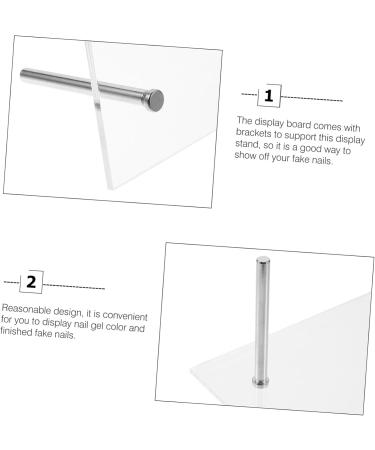 1

The display board comes with brackets to support this display stand, so it is a good way to show off your fake nails.

2

Reasonable design, it is convenient for you to display nail gel color and finished fake nails.