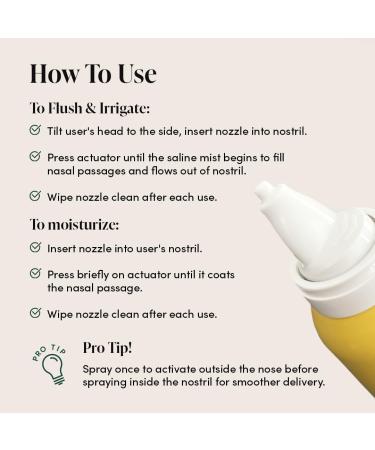 How To Use

To Flush & Irrigate:

Tilt user's head to the side, insert nozzle into nostril.

Press actuator until the saline mist begins to fill nasal passages and flows out of nostril.

Wipe nozzle clean after each use.

To moisturize:

Insert nozzle into user's nostril.

Press briefly on actuator until it coats the nasal passage.

Wipe nozzle clean after each use.

PRO TIP

Pro Tip!

Spray once to activate outside the nose before spraying inside the nostril for smoother delivery.