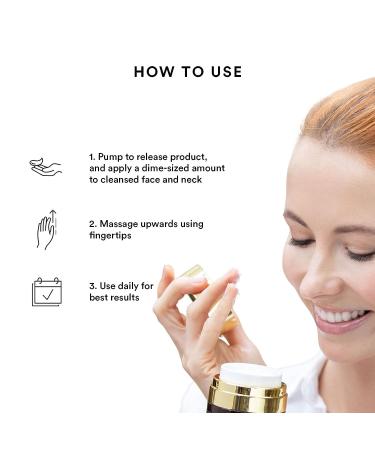 HOW TO USE

1. Pump to release product, and apply a dime-sized amount to cleansed face and neck

2. Massage upwards using fingertips

3. Use daily for best results