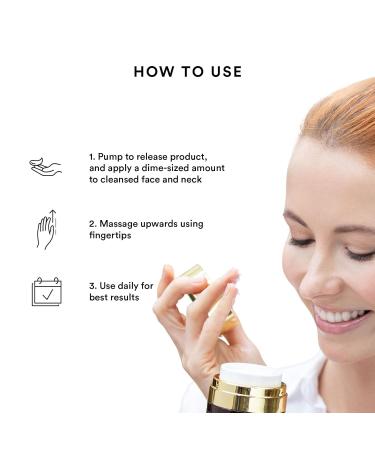 HOW TO USE

1. Pump to release product, and apply a dime-sized amount to cleansed face and neck

2. Massage upwards using fingertips

3. Use daily for best results