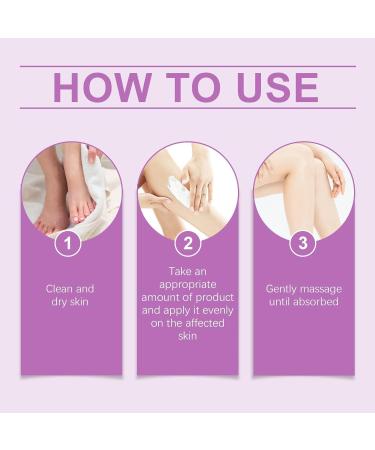 HOW TO USE

1

Clean and dry skin

2

Take an appropriate amount of product and apply it evenly on the affected skin

3

Gently massage until absorbed