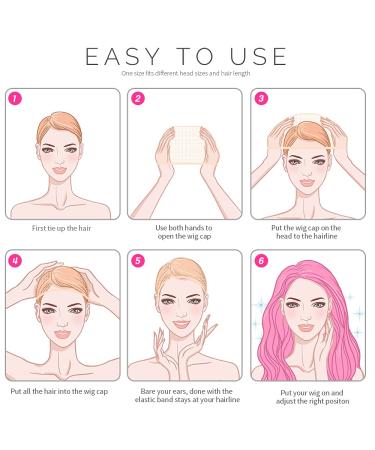 EASY TO USE

One size fits different head sizes and hair length

1

First tie up the hair

2

Use both hands to open the wig cap

3

Put the wig cap on the head to the hairline

4

Put all the hair into the wig cap

5

Bare your ears, done with the elastic band stays at your hairline

6

Put your wig on and adjust the right positon