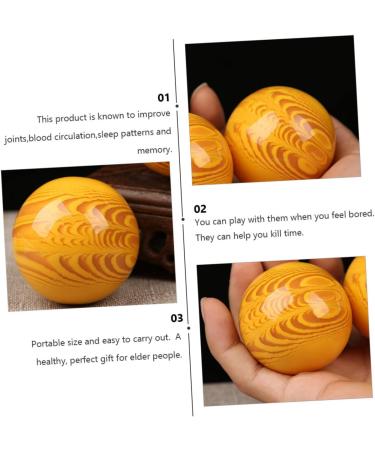 01
This product is known to improve joints,blood circulation,sleep patterns and memory.

02
You can play with them when you feel bored. They can help you kill time.

03
Portable size and easy to carry out. A healthy, perfect gift for elder people.