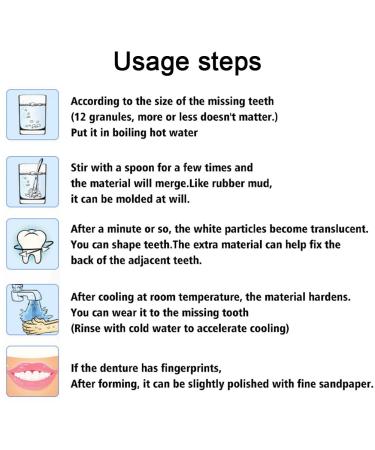 Usage steps

According to the size of the missing teeth (12 granules, more or less doesn't matter.) Put it in boiling hot water

Stir with a spoon for a few times and the material will merge.Like rubber mud, it can be molded at will.

After a minute or so, the white particles become translucent. You can shape teeth.The extra material can help fix the back of the adjacent teeth.

After cooling at room temperature, the material hardens. You can wear it to the missing tooth (Rinse with cold water to accelerate cooling)

If the denture has fingerprints, After forming, it can be slightly polished with fine sandpaper.