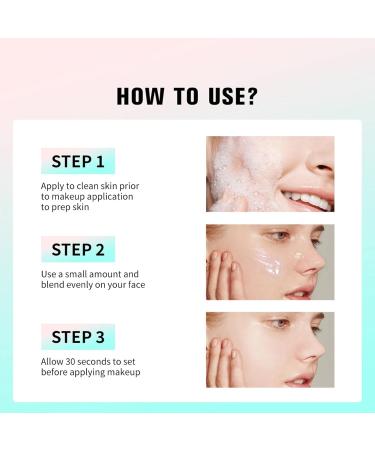 HOW TO USE?

STEP 1

Apply to clean skin prior to makeup application to prep skin

STEP 2

Use a small amount and blend evenly on your face

STEP 3

Allow 30 seconds to set before applying makeup