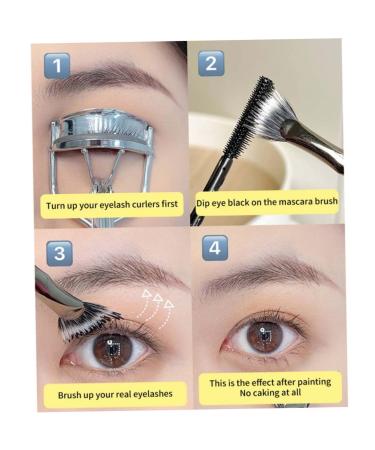 1

Turn up your eyelash curlers first

2

Dip eye black on the mascara brush

3

Brush up your real eyelashes

4

This is the effect after painting
No caking at all