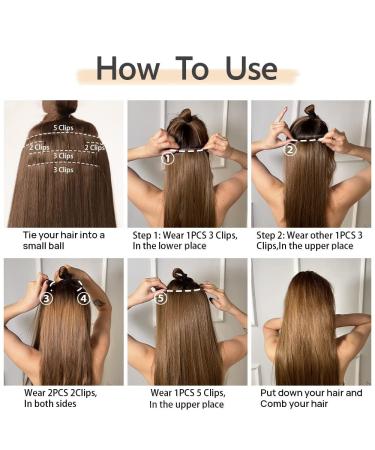 How To Use

5 Clips
2 Clips
2 Clips
3 Clips
3 Clips

Tie your hair into a small ball

1

Step 1: Wear 1PCS 3 Clips, In the lower place

2

Step 2: Wear other 1PCS 3 Clips,In the upper place

3
4

Wear 2PCS 2Clips, In both sides

5

Wear 1PCS 5 Clips, In the upper place

Put down your hair and Comb your hair