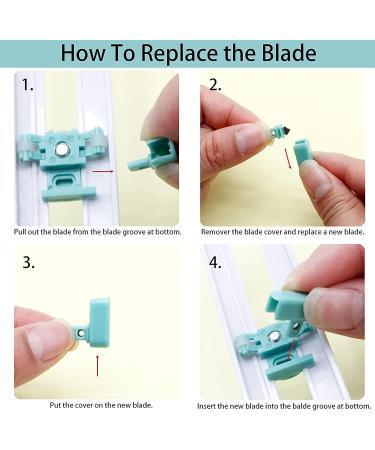 How To Replace the Blade

1.

Pull out the blade from the blade groove at bottom.

2.

Remover the blade cover and replace a new blade.

3.

Put the cover on the new blade.

4.

Insert the new blade into the balde groove at bottom.