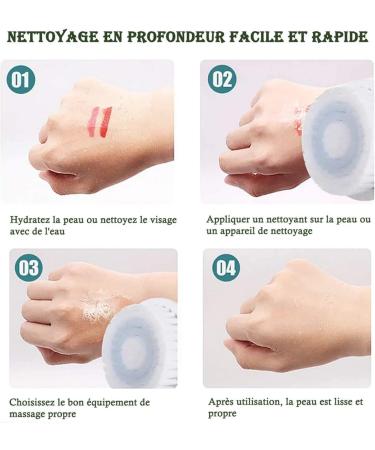 NETTOYAGE EN PROFONDEUR FACILE ET RAPIDE

01

Hydratez la peau ou nettoyez le visage avec de l'eau

02

Appliquer un nettoyant sur la peau ou un appareil de nettoyage

03

Choisissez le bon équipement de massage propre

04

Après utilisation, la peau est lisse et propre