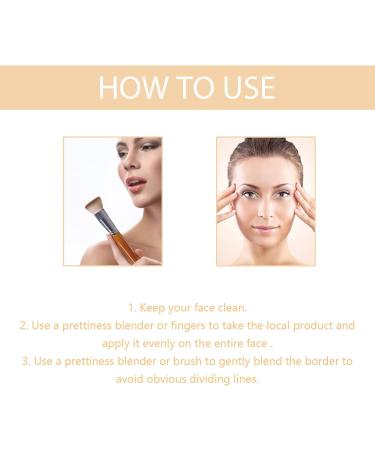 HOW TO USE

1. Keep your face clean.
2. Use a prettiness blender or fingers to take the local product and apply it evenly on the entire face .
3. Use a prettiness blender or brush to gently blend the border to avoid obvious dividing lines.