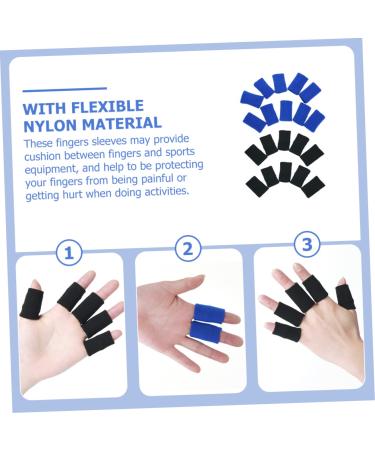 WITH FLEXIBLE NYLON MATERIAL

These fingers sleeves may provide cushion between fingers and sports equipment, and help to be protecting your fingers from being painful or getting hurt when doing activities.

1

2

3