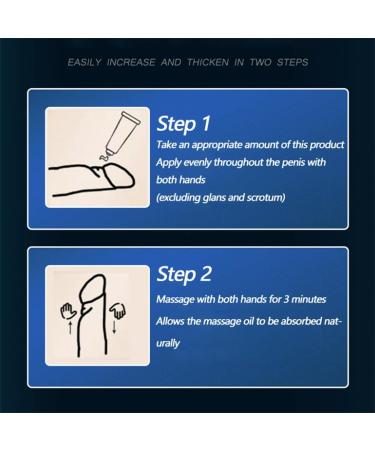 EASILY INCREASE AND THICKEN IN TWO STEPS

Step 1
Take an appropriate amount of this product
Apply evenly throughout the penis with both hands
(excluding glans and scrotum)

Step 2
Massage with both hands for 3 minutes
Allows the massage oil to be absorbed naturally