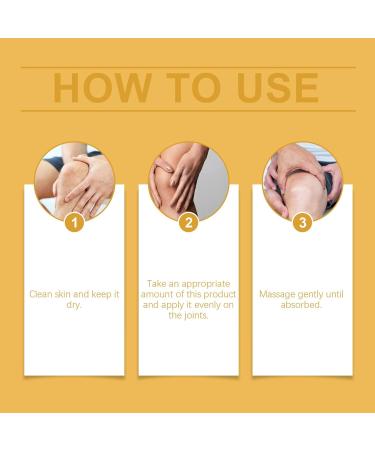 HOW TO USE

1

Clean skin and keep it dry.

2

Take an appropriate amount of this product and apply it evenly on the joints.

3

Massage gently until absorbed.