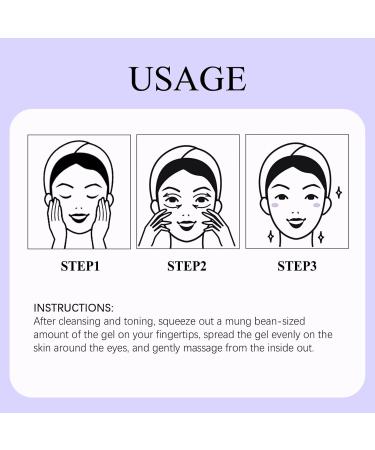 USAGE

STEP1

STEP2

STEP3

INSTRUCTIONS:
After cleansing and toning, squeeze out a mung bean-sized amount of the gel on your fingertips, spread the gel evenly on the skin around the eyes, and gently massage from the inside out.