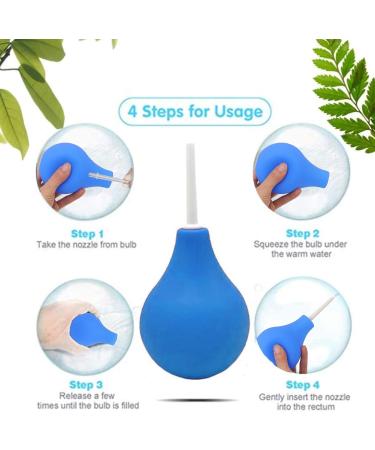 4 Steps for Usage

Step 1
Take the nozzle from bulb

Step 2
Squeeze the bulb under the warm water

Step 3
Release a few times until the bulb is filled

Step 4
Gently insert the nozzle into the rectum