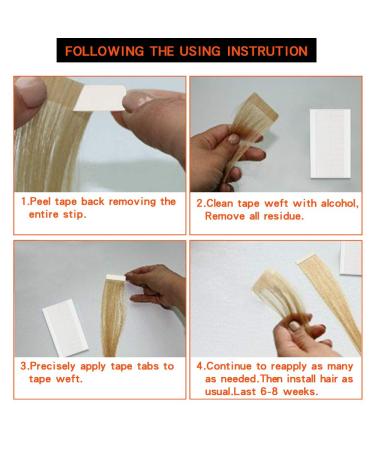 FOLLOWING THE USING INSTRUTION

1.Peel tape back removing the entire stip.

2.Clean tape weft with alcohol, Remove all residue.

3.Precisely apply tape tabs to tape weft.

4.Continue to reapply as many as needed.Then install hair as usual.Last 6-8 weeks.