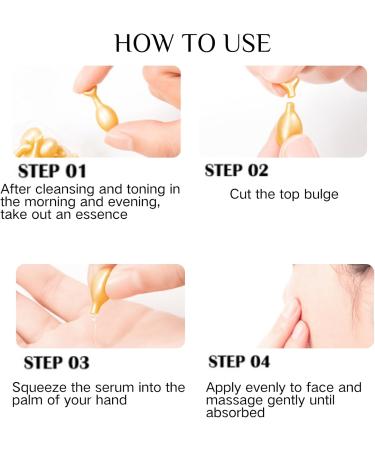 HOW TO USE

STEP 01

After cleansing and toning in the morning and evening, take out an essence

STEP 02

Cut the top bulge

STEP 03

Squeeze the serum into the palm of your hand

STEP 04

Apply evenly to face and massage gently until absorbed