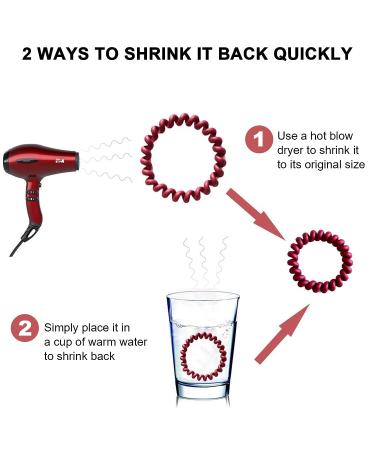 2 WAYS TO SHRINK IT BACK QUICKLY

1 Use a hot blow dryer to shrink it to its original size

2 Simply place it in a cup of warm water to shrink back