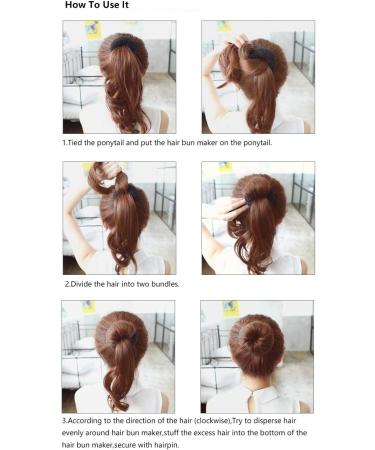 How To Use It

1.Tied the ponytail and put the hair bun maker on the ponytail.

2.Divide the hair into two bundles.

3.According to the direction of the hair (clockwise),Try to disperse hair evenly around hair bun maker,stuff the excess hair into the bottom of the hair bun maker,secure with hairpin.