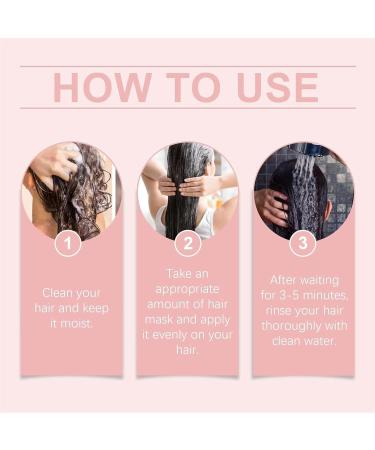 HOW TO USE

1

Clean your hair and keep it moist.

2

Take an appropriate amount of hair mask and apply it evenly on your hair.

3

After waiting for 3-5 minutes, rinse your hair thoroughly with clean water.