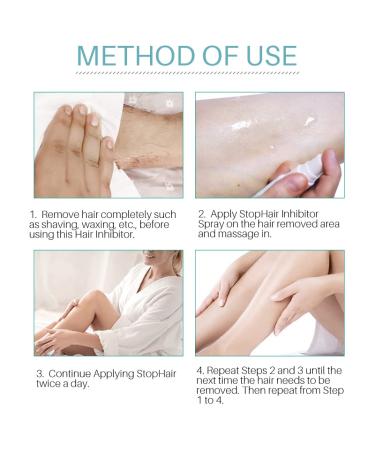 METHOD OF USE

1. Remove hair completely such as shaving, waxing, etc., before using this Hair Inhibitor.

2. Apply StopHair Inhibitor Spray on the hair removed area and massage in.

3. Continue Applying StopHair twice a day.

4. Repeat Steps 2 and 3 until the next time the hair needs to be removed. Then repeat from Step 1 to 4.