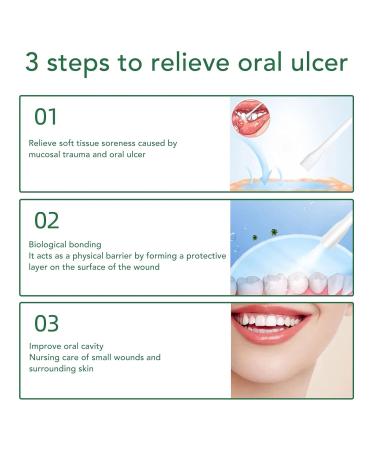 3 steps to relieve oral ulcer

01

Relieve soft tissue soreness caused by mucosal trauma and oral ulcer

02

Biological bonding
It acts as a physical barrier by forming a protective layer on the surface of the wound

03

Improve oral cavity
Nursing care of small wounds and surrounding skin