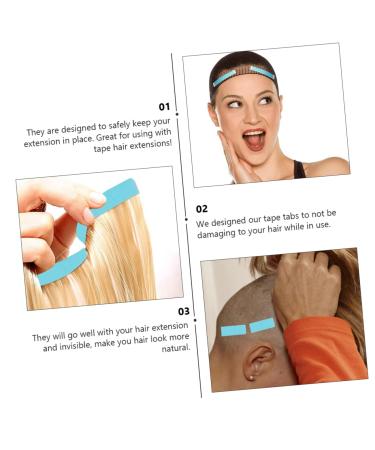 01

They are designed to safely keep your extension in place. Great for using with tape hair extensions!

02

We designed our tape tabs to not be damaging to your hair while in use.

03

They will go well with your hair extension and invisible, make you hair look more natural.