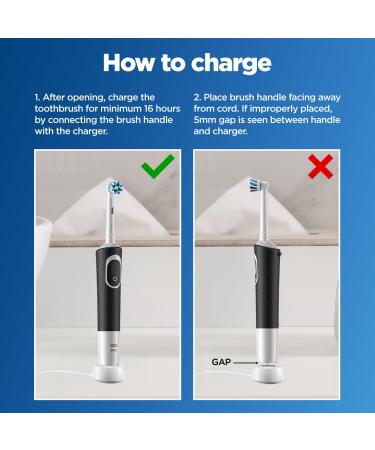 How to charge

1. After opening, charge the toothbrush for minimum 16 hours by connecting the brush handle with the charger.

2. Place brush handle facing away from cord. If improperly placed, 5mm gap is seen between handle and charger.

GAP