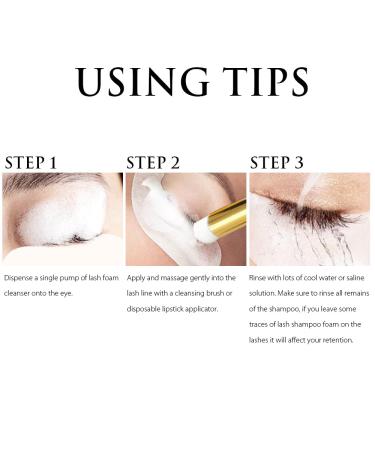 USING TIPS

STEP 1

Dispense a single pump of lash foam cleanser onto the eye.

STEP 2

Apply and massage gently into the lash line with a cleansing brush or disposable lipstick applicator.

STEP 3

Rinse with lots of cool water or saline solution. Make sure to rinse all remains of the shampoo, if you leave some traces of lash shampoo foam on the lashes it will affect your retention.