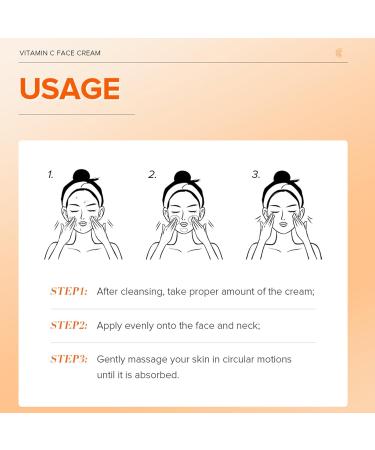 VITAMIN C FACE CREAM

USAGE

1.

2.

3.

STEP1: After cleansing, take proper amount of the cream;

STEP2: Apply evenly onto the face and neck;

STEP3: Gently massage your skin in circular motions until it is absorbed.