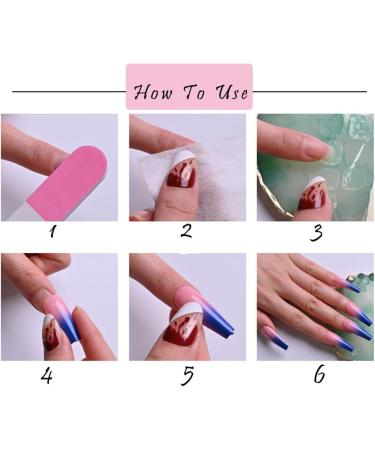 How To Use

1

2

3

4

5

6