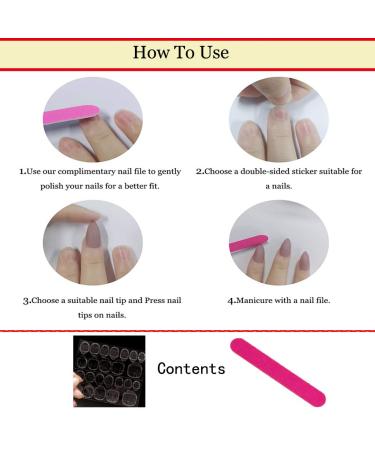 How To Use

1.Use our complimentary nail file to gently polish your nails for a better fit.

2.Choose a double-sided sticker suitable for a nails.

3.Choose a suitable nail tip and Press nail tips on nails.

4.Manicure with a nail file.

Contents