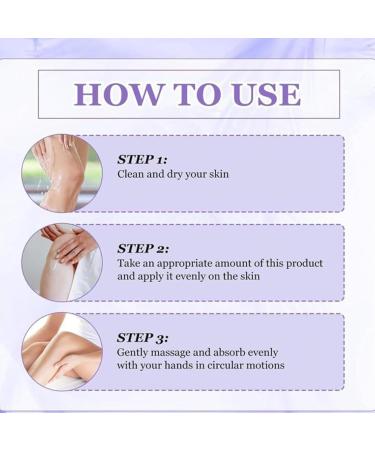 HOW TO USE

STEP 1:
Clean and dry your skin

STEP 2:
Take an appropriate amount of this product and apply it evenly on the skin

STEP 3:
Gently massage and absorb evenly with your hands in circular motions