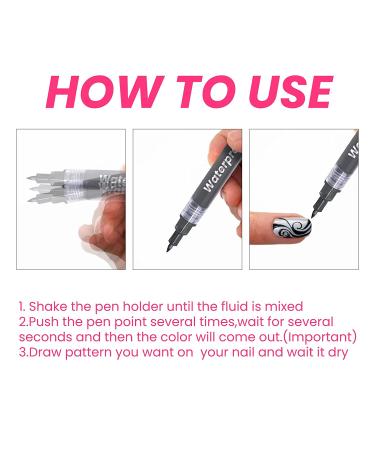 HOW TO USE

Wate

Waterpr

Wa

1. Shake the pen holder until the fluid is mixed
2.Push the pen point several times,wait for several seconds and then the color will come out.(Important)
3.Draw pattern you want on your nail and wait it dry