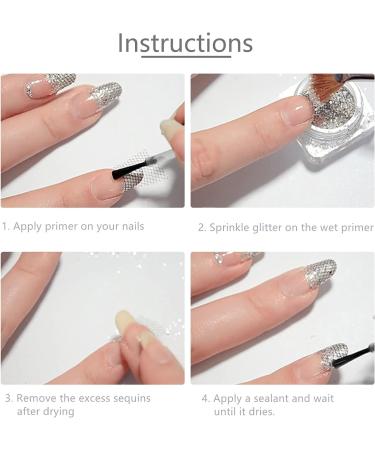 Instructions

1. Apply primer on your nails

2. Sprinkle glitter on the wet primer

3. Remove the excess sequins after drying

4. Apply a sealant and wait until it dries.