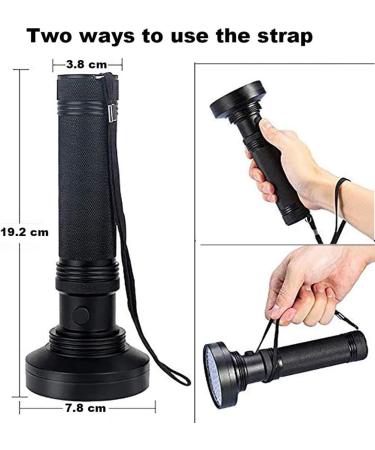 Two ways to use the strap

3.8 cm

19.2 cm

7.8 cm