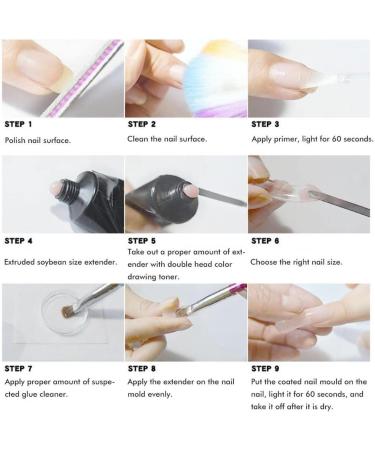 STEP 1
Polish nail surface.

STEP 2
Clean the nail surface.

STEP 3
Apply primer, light for 60 seconds.

STEP 4
Extruded soybean size extender.

STEP 5
Take out a proper amount of extender with double head color drawing toner.

STEP 6
Choose the right nail size.

STEP 7
Apply proper amount of suspected glue cleaner.

STEP 8
Apply the extender on the nail mold evenly.

STEP 9
Put the coated nail mould on the nail, light it for 60 seconds, and take it off after it is dry.