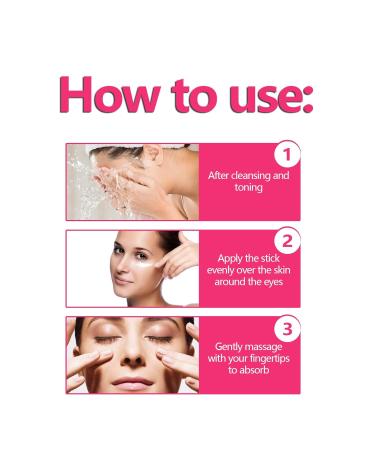 How to use:

1
After cleansing and toning

2
Apply the stick evenly over the skin around the eyes

3
Gently massage with your fingertips to absorb