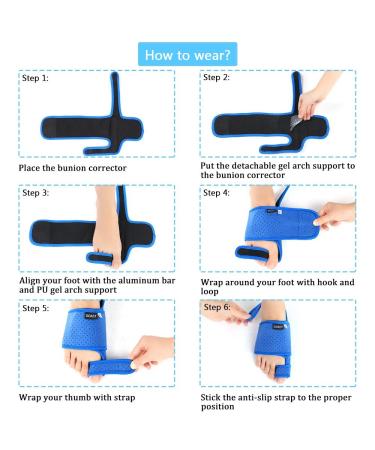 How to wear?

Step 1:

Place the bunion corrector

Step 2:

Put the detachable gel arch support to the bunion corrector

Step 3:

Align your foot with the aluminum bar and PU gel arch support

Step 4:

Wrap around your foot with hook and loop

Step 5:

Wrap your thumb with strap

Step 6:

Stick the anti-slip strap to the proper position