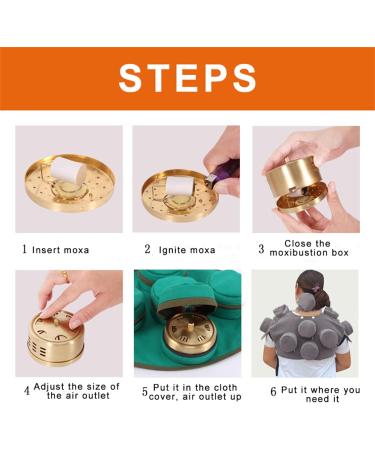 STEPS

1 Insert moxa

2 Ignite moxa

3 Close the moxibustion box

4 Adjust the size of the air outlet

5 Put it in the cloth cover, air outlet up

6 Put it where you need it