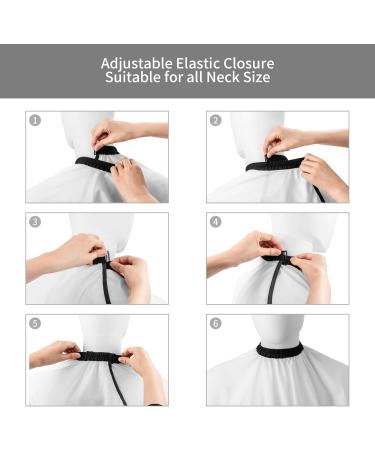 Adjustable Elastic Closure
Suitable for all Neck Size

1

2

3

4

5

6