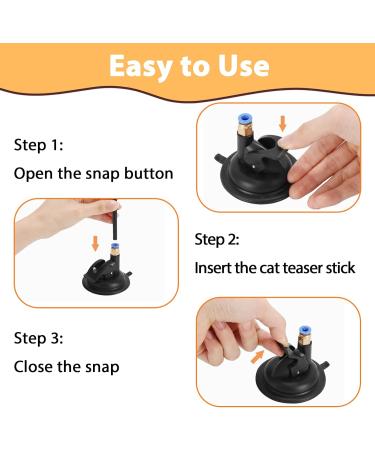 Easy to Use

Step 1:

Open the snap button

Step 2:

Insert the cat teaser stick

Step 3:

Close the snap