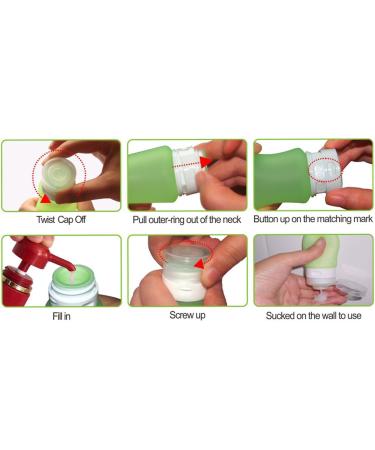 Twist Cap Off

Pull outer-ring out of the neck

Button up on the matching mark

Fill in

Screw up

Sucked on the wall to use