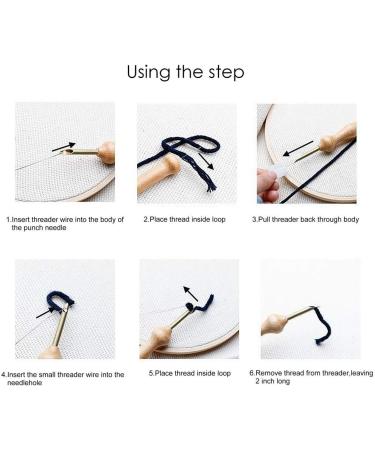 Using the step

1.Insert threader wire into the body of the punch needle

2.Place thread inside loop

3.Pull threader back through body

4.Insert the small threader wire into the needlehole

5.Place thread inside loop

6.Remove thread from threader,leaving 2 inch long