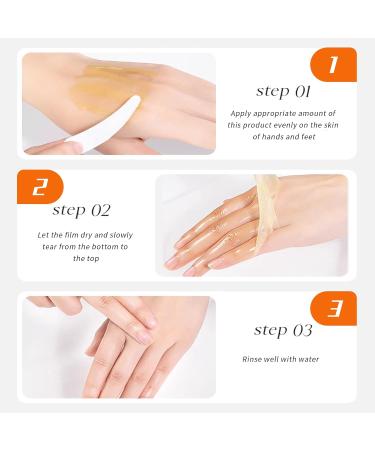 1

step 01

Apply appropriate amount of this product evenly on the skin of hands and feet

2

step 02

Let the film dry and slowly tear from the bottom to the top

3

step 03

Rinse well with water