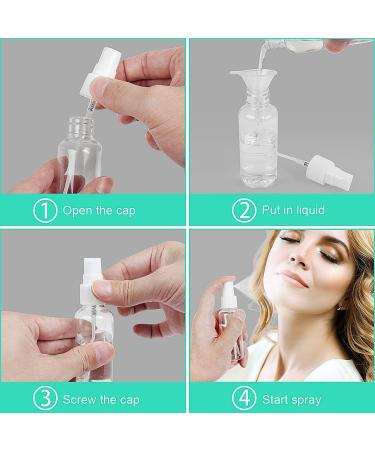 ① Open the cap

② Put in liquid

③ Screw the cap

④ Start spray